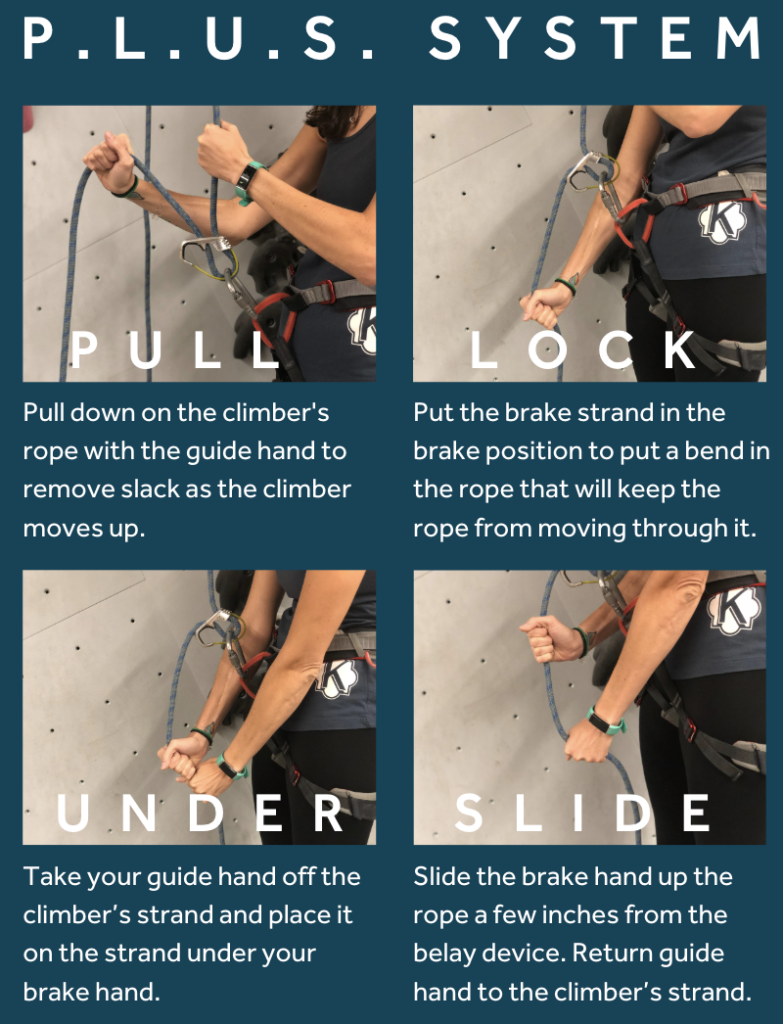 P.L.U.S. SYSTEM

PULL

Pull down on the climber's rope with the guide hand to remove slack as the climber moves up.

LOCK

Put the brake strand in the brake position to put a bend in the rope that will keep the rope from moving through it.

UNDER

Take your guide hand off the climber's strand and place it on the strand under your brake hand.

SLIDE

Slide the brake hand up the rope a few inches from the belay device. Return guide hand to the climber's strand.